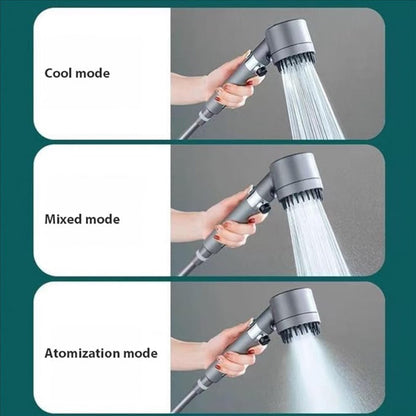 Cool mode

Mixed mode

Atomization mode