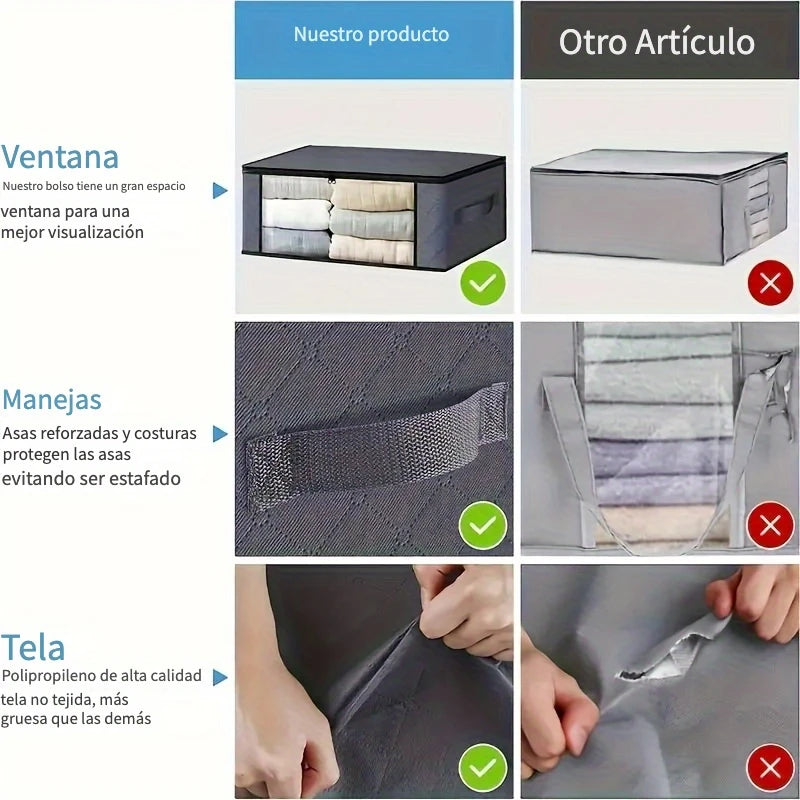 Nuestro producto

Otro Artículo

Ventana
Nuestro bolso tiene un gran espacio
ventana para una mejor visualización

Manejas
Asas reforzadas y costuras protegen las asas evitando ser estafado

Tela
Polipropileno de alta calidad tela no tejida, más gruesa que las demás