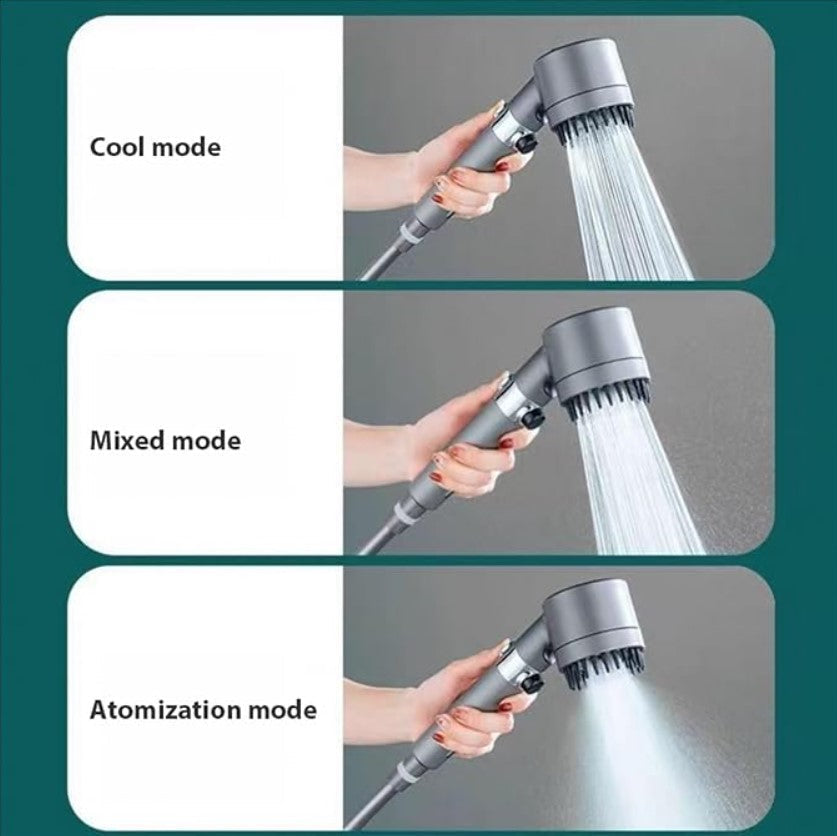 Cool mode

Mixed mode

Atomization mode