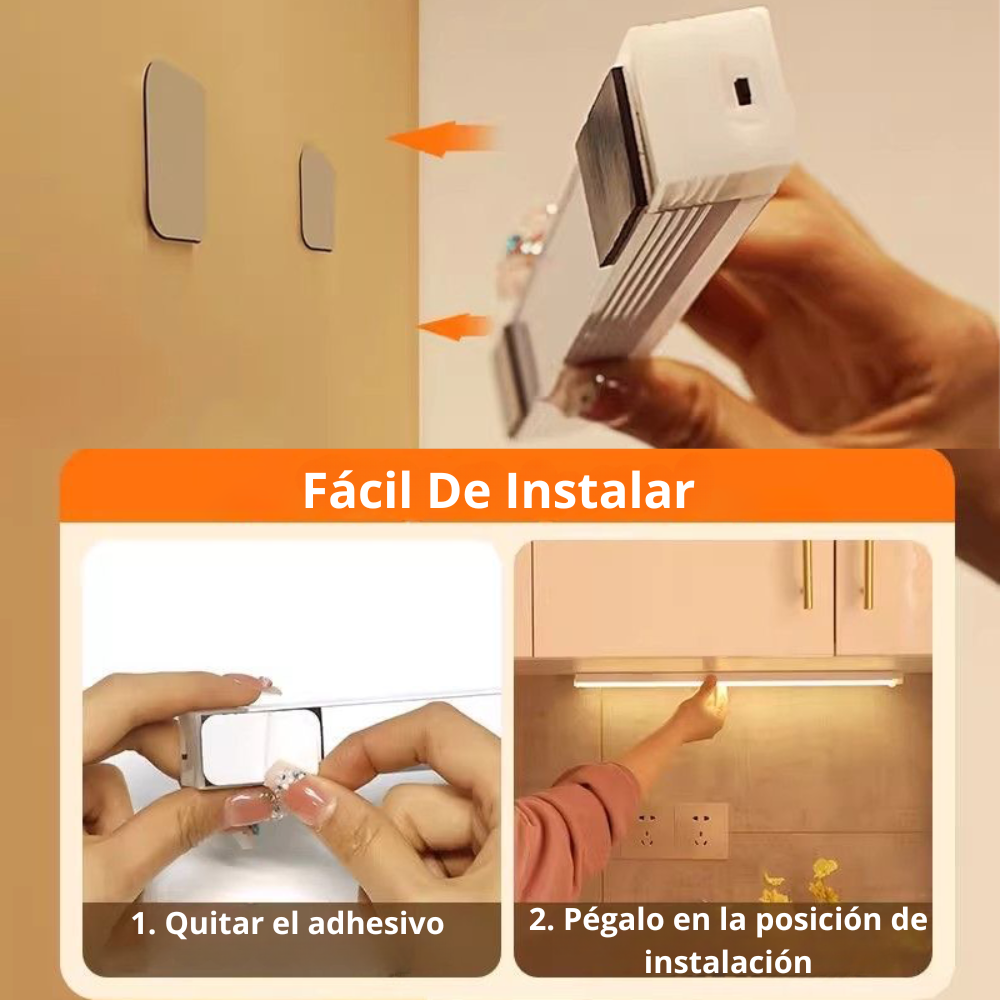 Fácil De Instalar

1. Quitar el adhesivo

2. Pégalo en la posición de instalación